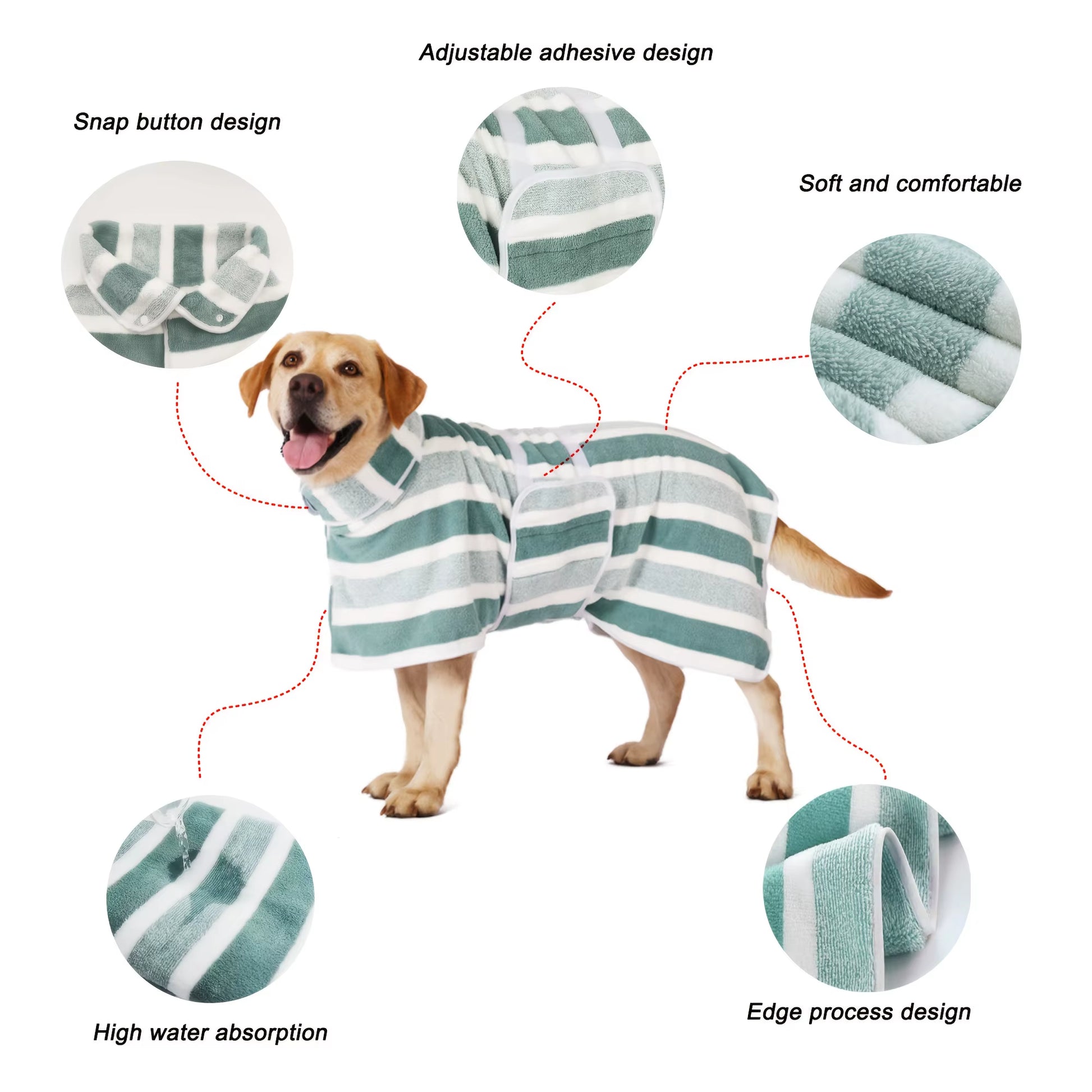 Adjustable adhesive design

Snap button design

Soft and comfortable

High water absorption

Edge process design